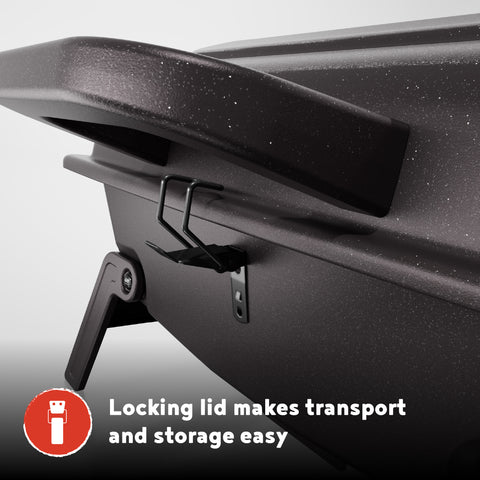 Locking lid makes transport and storage easy