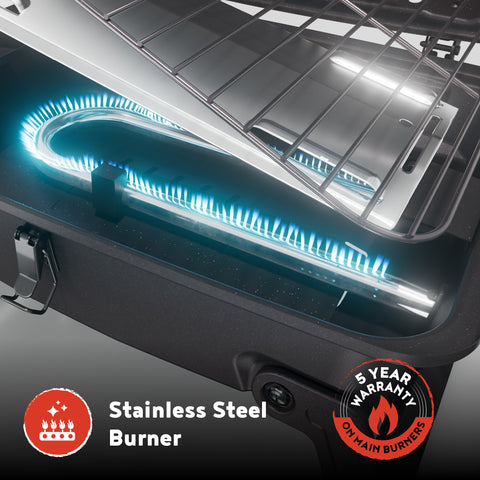 Stainless Steel Burner

5 YEAR WARRANTY ON MAIN BURNERS