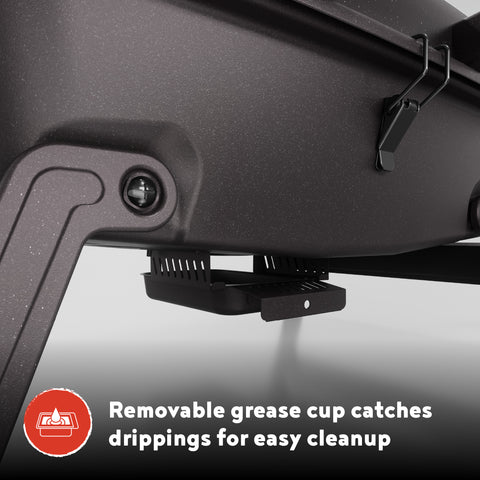 Removable grease cup catches drippings for easy cleanup