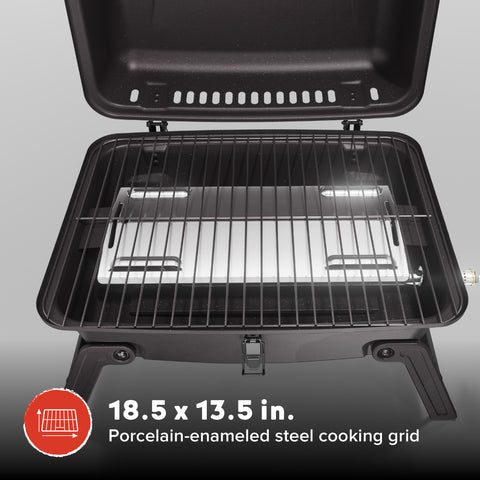 18.5 x 13.5 in.
Porcelain-enameled steel cooking grid