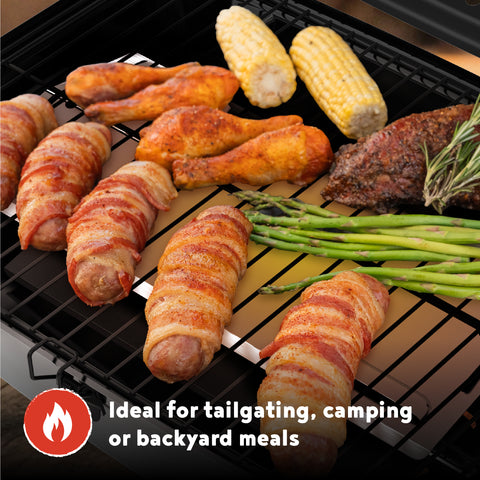 Ideal for tailgating, camping or backyard meals