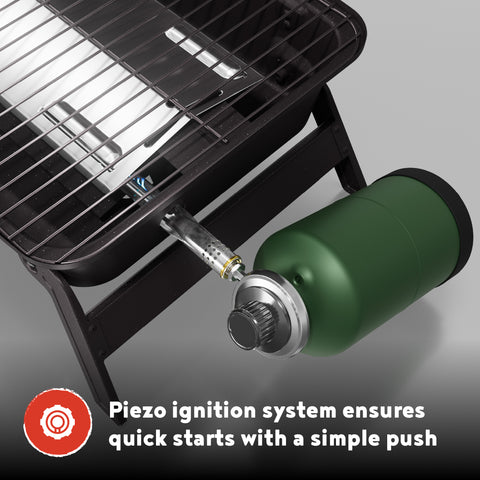 Piezo ignition system ensures quick starts with a simple push