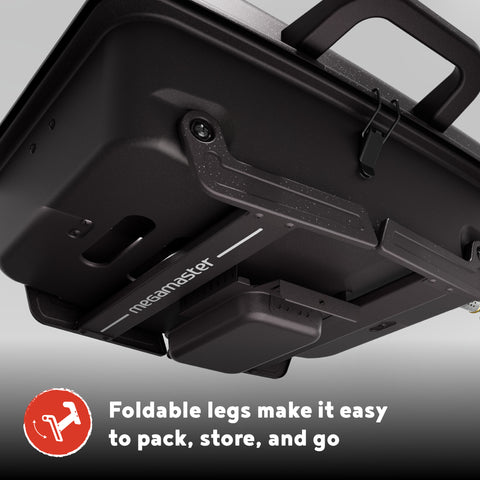 megamaster

Foldable legs make it easy to pack, store, and go